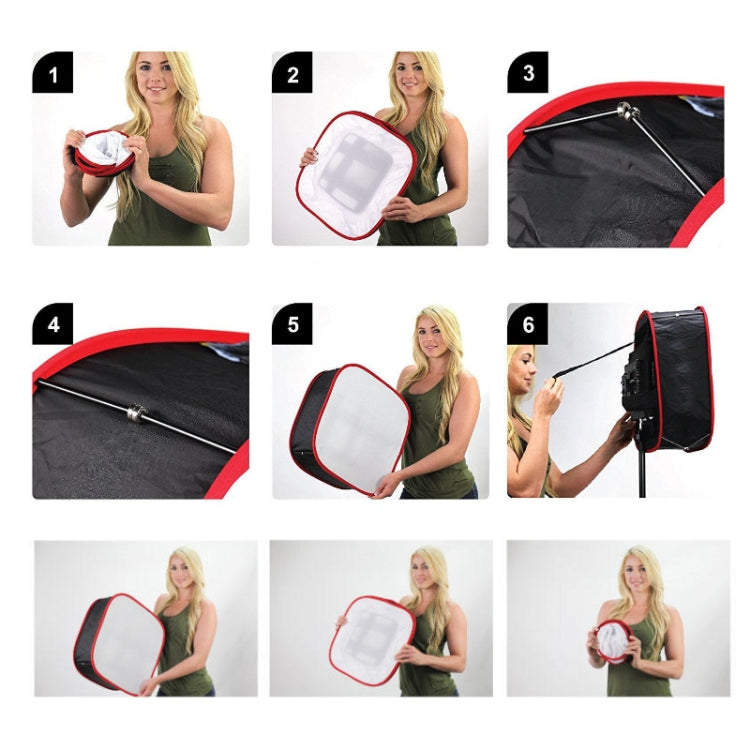 1

2

3

4

5

6