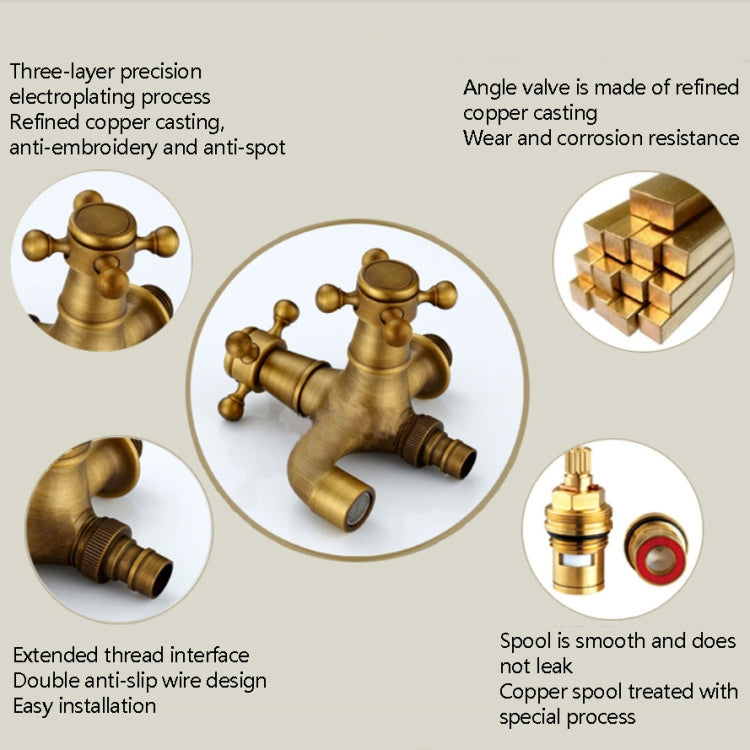 Three-layer precision electroplating process
Refined copper casting, anti-embroidery and anti-spot

Angle valve is made of refined copper casting
Wear and corrosion resistance

Extended thread interface
Double anti-slip wire design
Easy installation

Spool is smooth and does not leak
Copper spool treated with special process