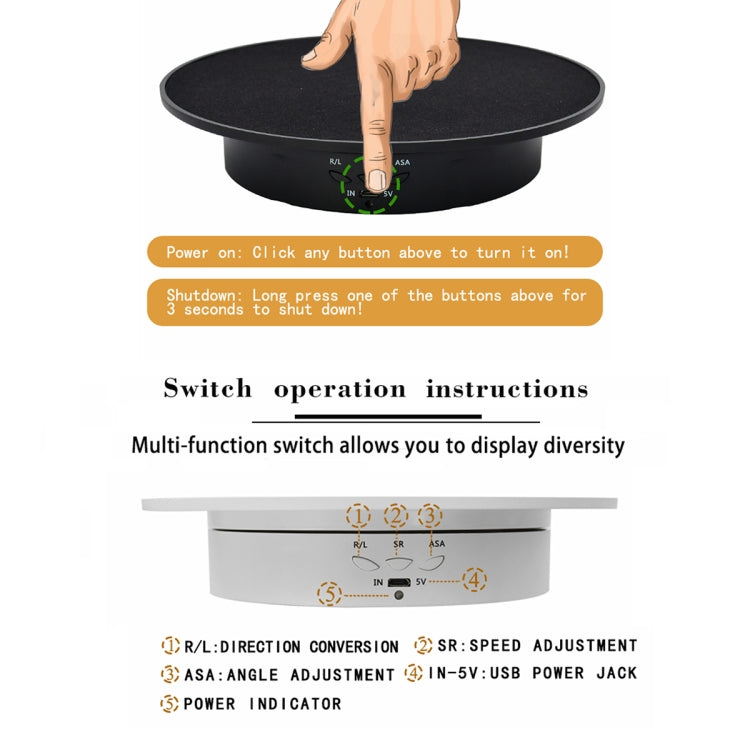 R/L ASA IN 5V

Power on: Click any button above to turn it on!

Shutdown: Long press one of the buttons above for 3 seconds to shut down!

Switch operation instructions

Multi-function switch allows you to display diversity

① ② ③
R/L SR ASA
IN 5V ④
⑤

① R/L:DIRECTION CONVERSION ② SR:SPEED ADJUSTMENT
③ ASA:ANGLE ADJUSTMENT ④ IN-5V:USB POWER JACK
⑤ POWER INDICATOR