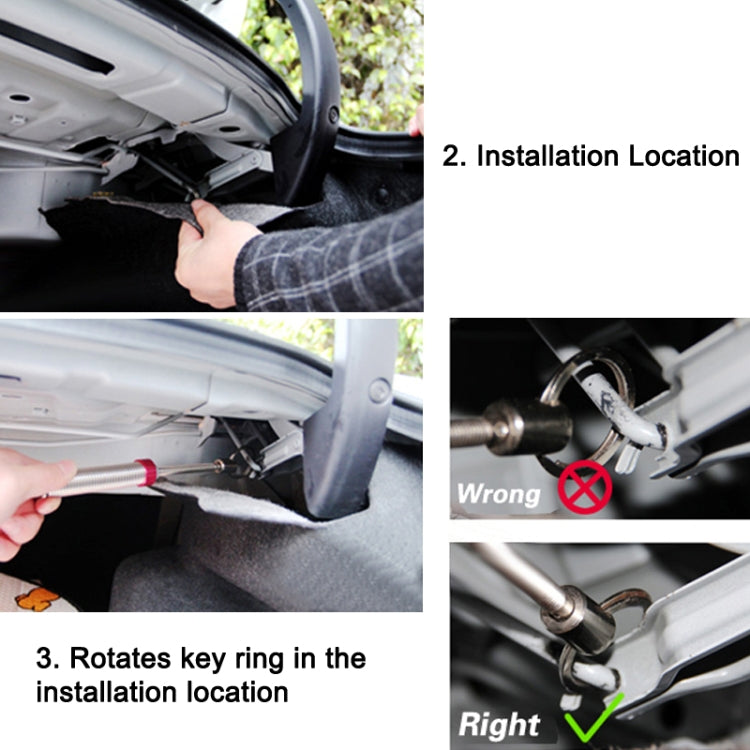 2. Installation Location

Wrong

3. Rotates key ring in the installation location

Right