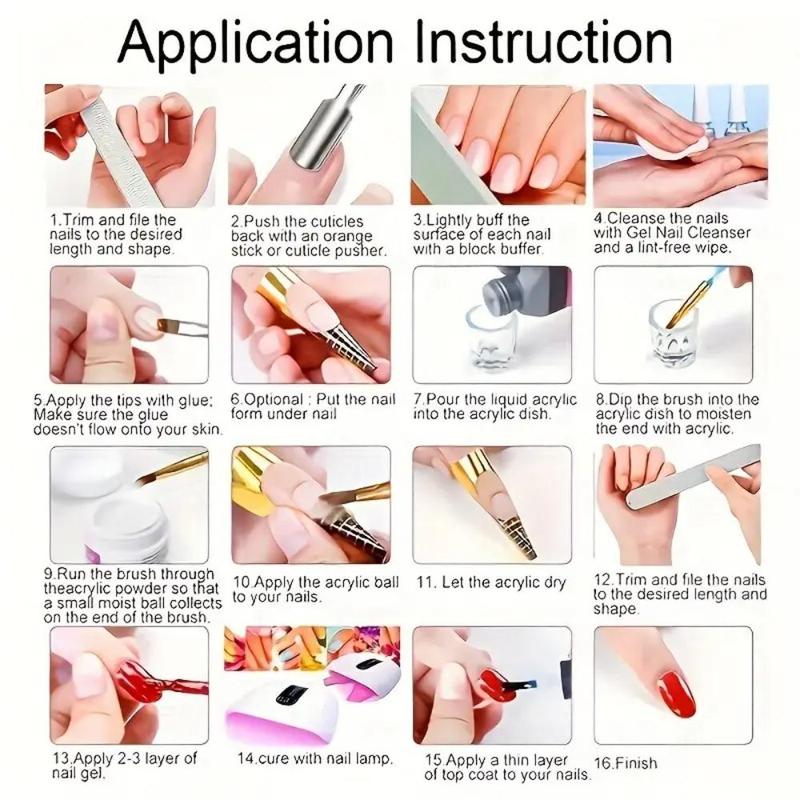 Application Instruction

1.Trim and file the nails to the desired length and shape.

2.Push the cuticles back with an orange stick or cuticle pusher.

3.Lightly buff the surface of each nail with a block buffer.

4.Cleanse the nails with Gel Nail Cleanser and a lint-free wipe.

5.Apply the tips with glue; Make sure the glue doesn't flow onto your skin.

6.Optional : Put the nail form under nail

7.Pour the liquid acrylic into the acrylic dish.

8.Dip the brush into the acrylic dish to moisten the end with acrylic.

9.Run the brush through theacrylic powder so that a small moist ball collects on the end of the brush.

10.Apply the acrylic ball to your nails.

11. Let the acrylic dry

12.Trim and file the nails to the desired length and shape.

13.Apply 2-3 layer of nail gel.

14.cure with nail lamp.

15.Apply a thin layer of top coat to your nails.

16.Finish